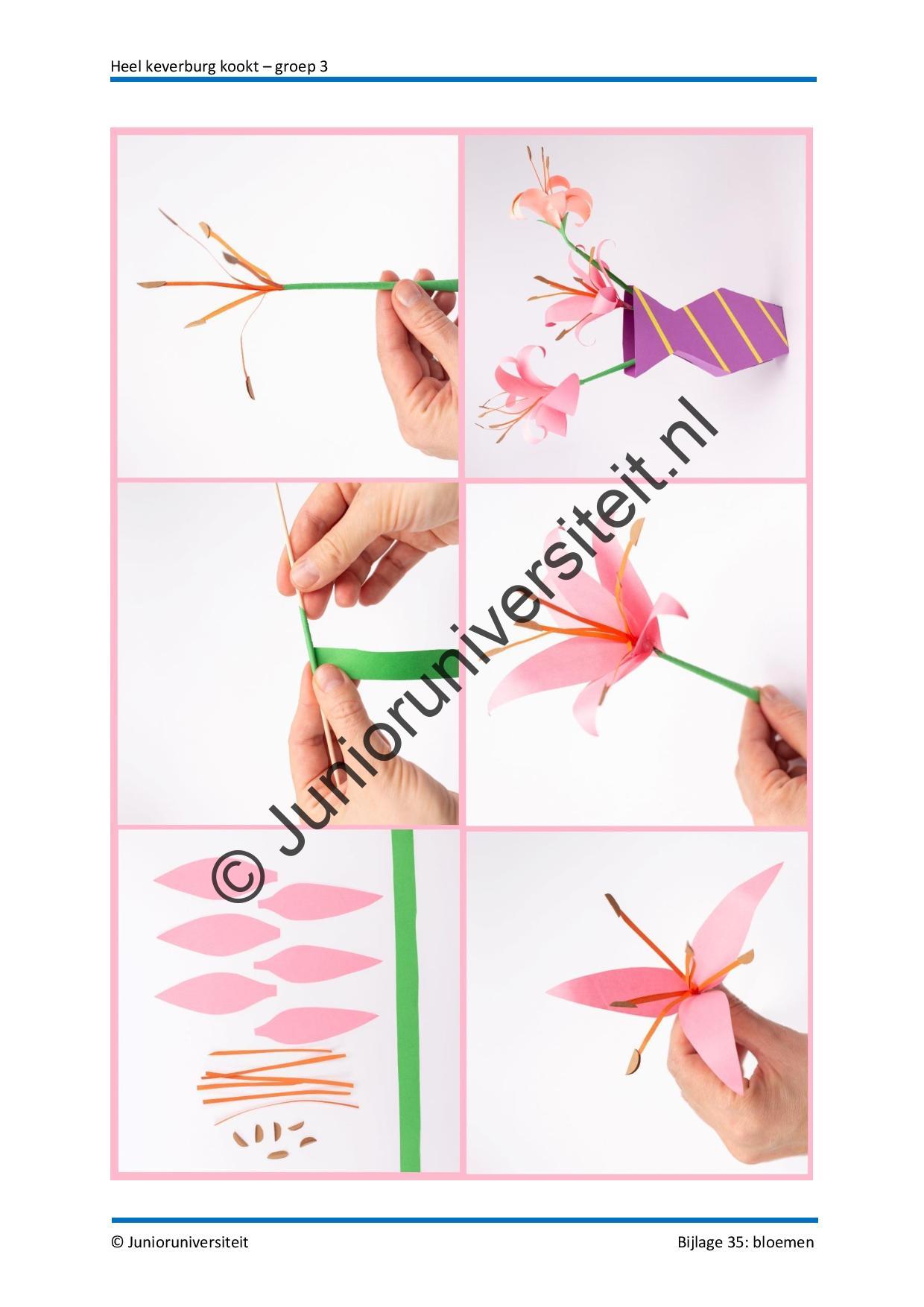 Heel keverburg kookt – groep 3

© Junioruniversiteit.nl

© Junioruniversiteit

Bijlage 35: bloemen